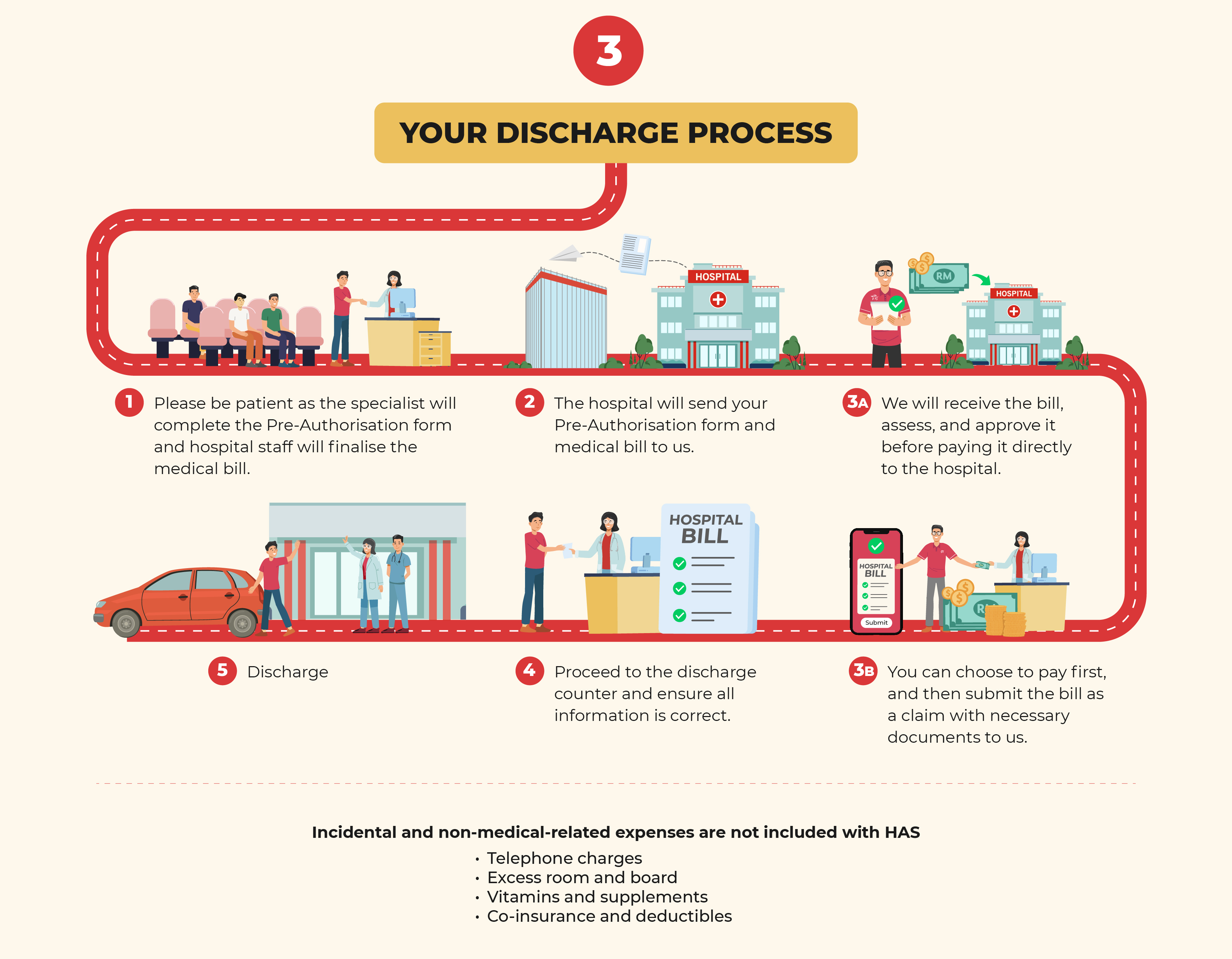 3

YOUR DISCHARGE PROCESS

HOSPITAL

RM

HOSPITAL

1 Please be patient as the specialist will complete the Pre-Authorisation form and hospital staff will finalise the medical bill.

2 The hospital will send your Pre-Authorisation form and medical bill to us.

3A We will receive the bill, assess, and approve it before paying it directly to the hospital.

HOSPITAL BILL

HOSPITAL BILL

Submit

5 Discharge

4 Proceed to the discharge counter and ensure all information is correct.

3B You can choose to pay first, and then submit the bill as a claim with necessary documents to us.

Incidental and non-medical-related expenses are not included with HAS
• Telephone charges
• Excess room and board
• Vitamins and supplements
• Co-insurance and deductibles