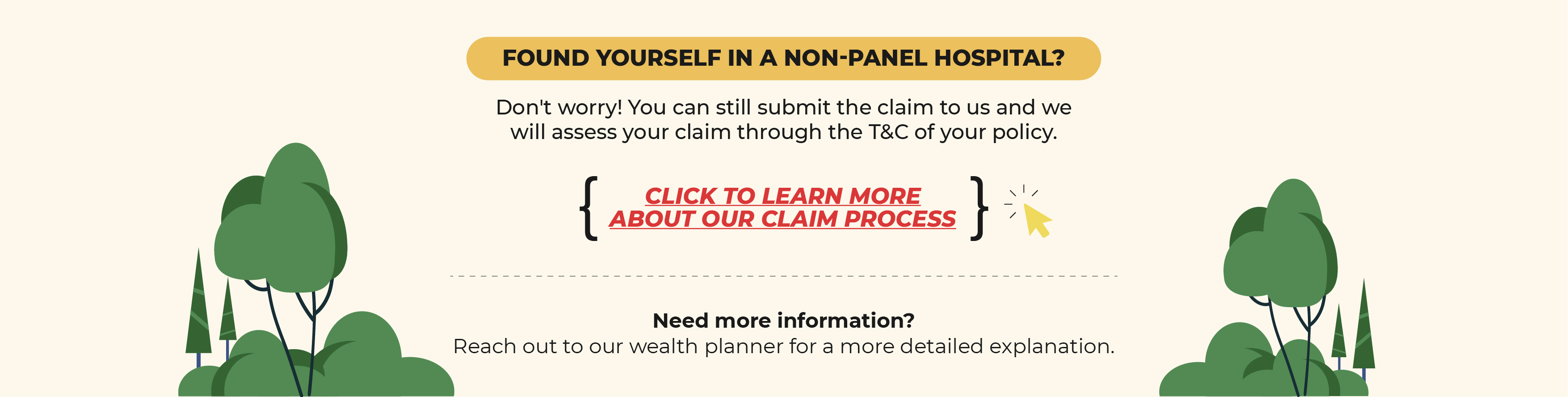 FOUND YOURSELF IN A NON-PANEL HOSPITAL?

Don't worry! You can still submit the claim to us and we will assess your claim through the T&C of your policy.

{ CLICK TO LEARN MORE ABOUT OUR CLAIM PROCESS }

Need more information?
Reach out to our wealth planner for a more detailed explanation.